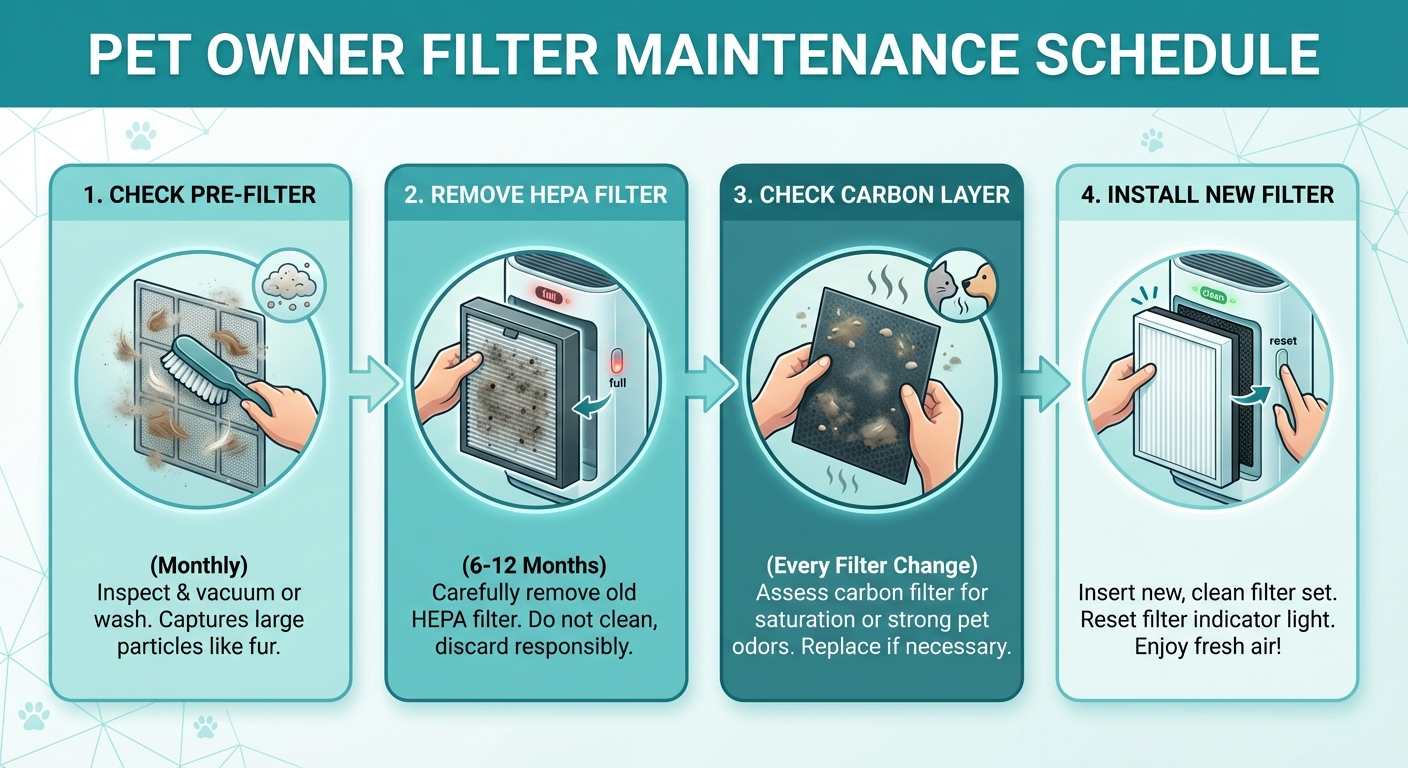 PET OWNER FILTER MAINTENANCE SCHEDULE

1. CHECK PRE-FILTER

(Monthly)
Inspect & vacuum or wash. Captures large particles like fur.

2. REMOVE HEPA FILTER

full

full

(6-12 Months)
Carefully remove old HEPA filter. Do not clean, discard responsibly.

3. CHECK CARBON LAYER

(Every Filter Change)
Assess carbon filter for saturation or strong pet odors. Replace if necessary.

4. INSTALL NEW FILTER

clean

reset

Insert new, clean filter set. Reset filter indicator light. Enjoy fresh air!