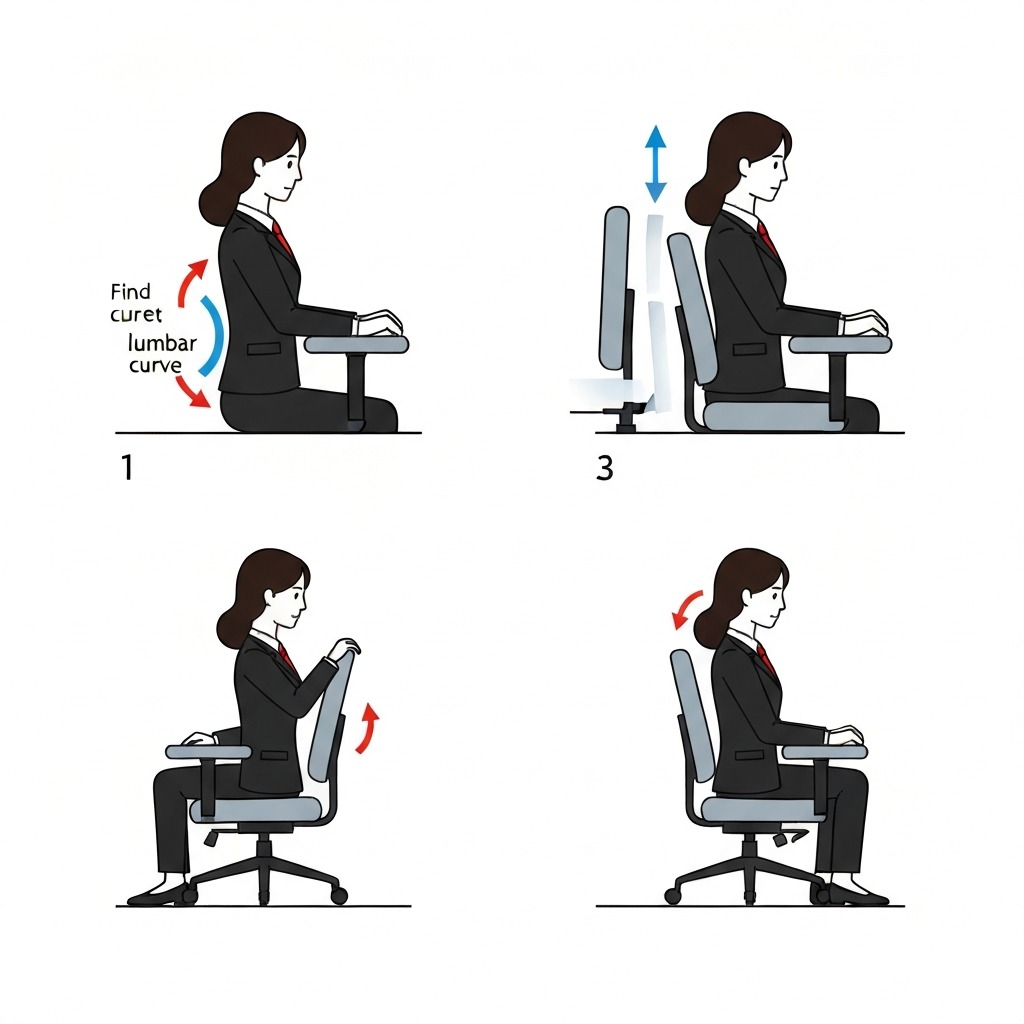 Find
curet
lumbar
curve

1

3